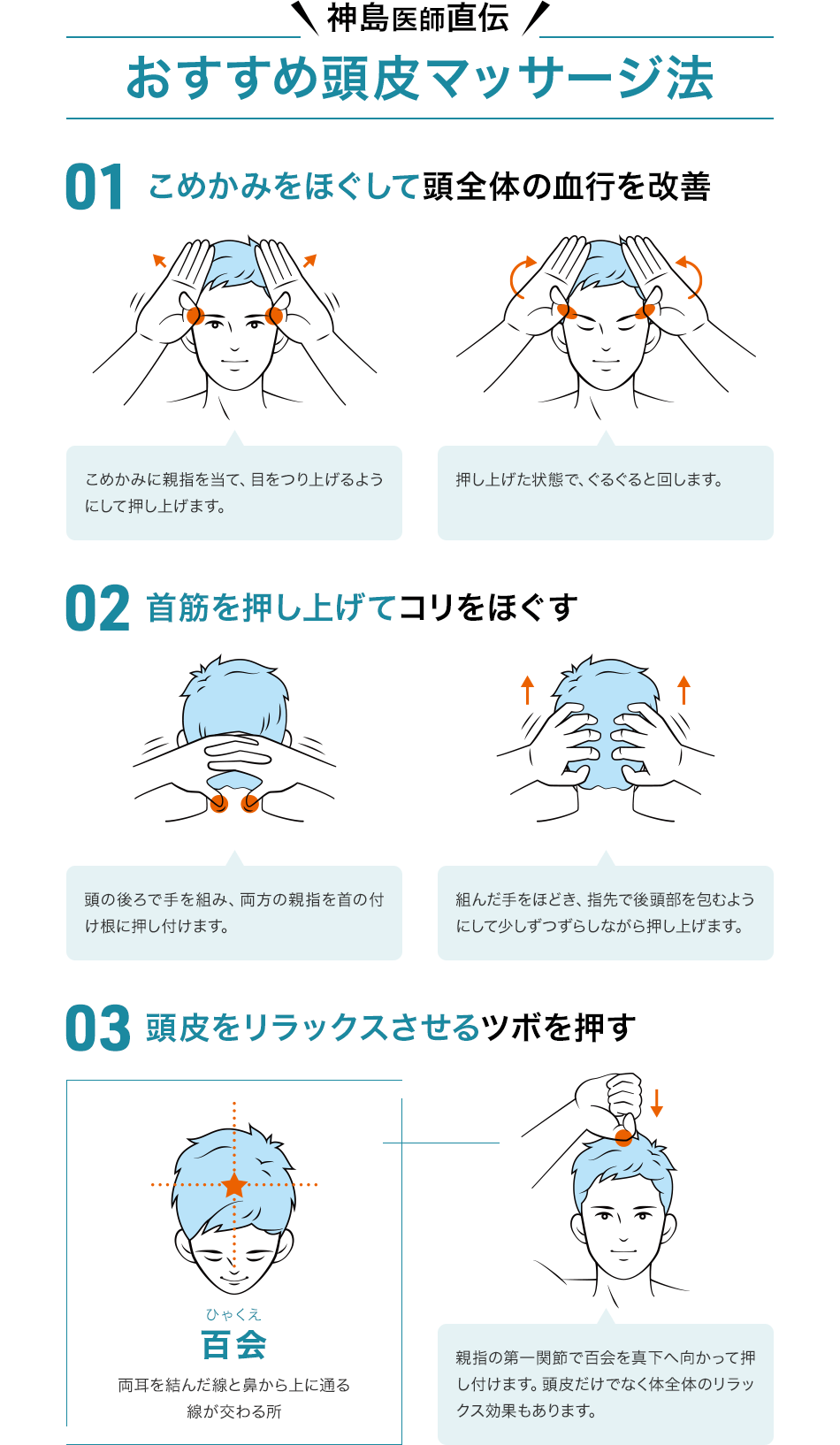 神島医師直伝
おすすめ頭皮マッサージ法

01 こめかみをほぐして頭全体の血行を改善

こめかみに親指を当て、目をつり上げるようにして押し上げます。

押し上げた状態で、ぐるぐると回します。

02 首筋を押し上げてコリをほぐす

頭の後ろで手を組み、両方の親指を首の付け根に押し付けます。

組んだ手をほどき、指先で後頭部を包むようにして少しずつずらしながら押し上げます。

03 頭皮をリラックスさせるツボを押す

ひゃくえ
百会
両耳を結んだ線と鼻から上に通る線が交わる所

親指の第一関節で百会を真下へ向かって押し付けます。頭皮だけでなく体全体のリラックス効果もあります。